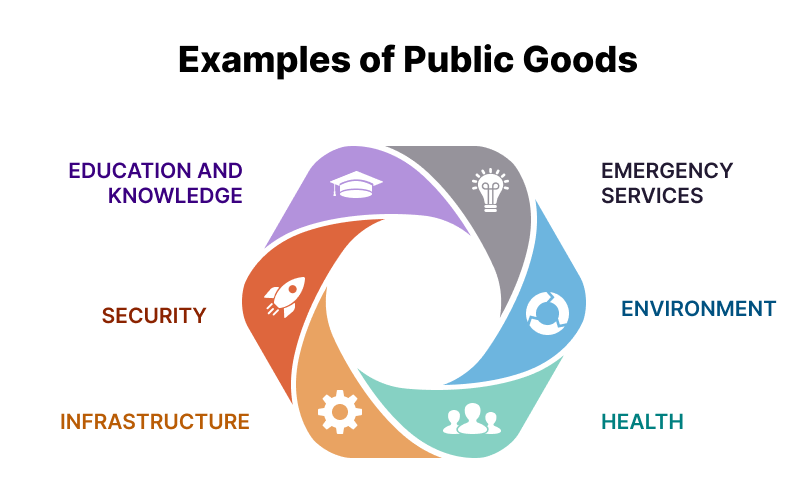 Examples of Public Goods

EDUCATION AND KNOWLEDGE

EMERGENCY SERVICES

SECURITY

ENVIRONMENT

INFRASTRUCTURE

HEALTH